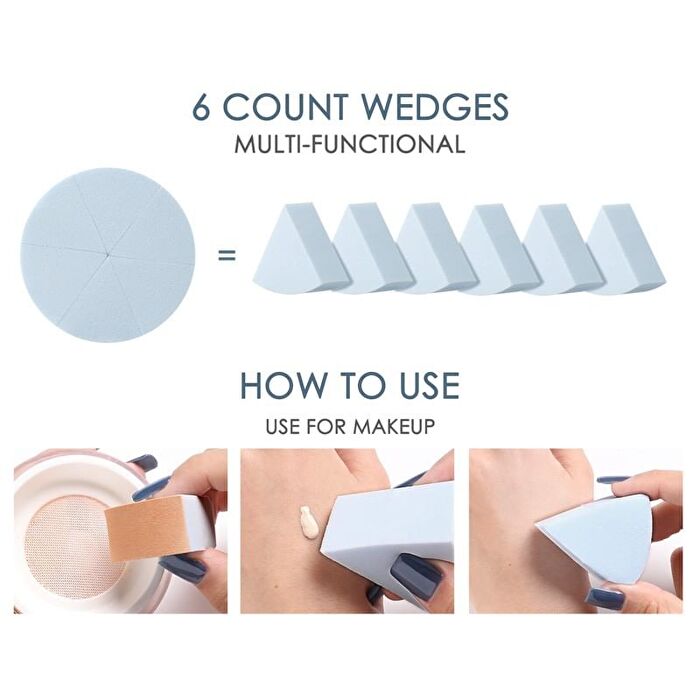 6 COUNT WEDGES
MULTI-FUNCTIONAL

=

HOW TO USE
USE FOR MAKEUP